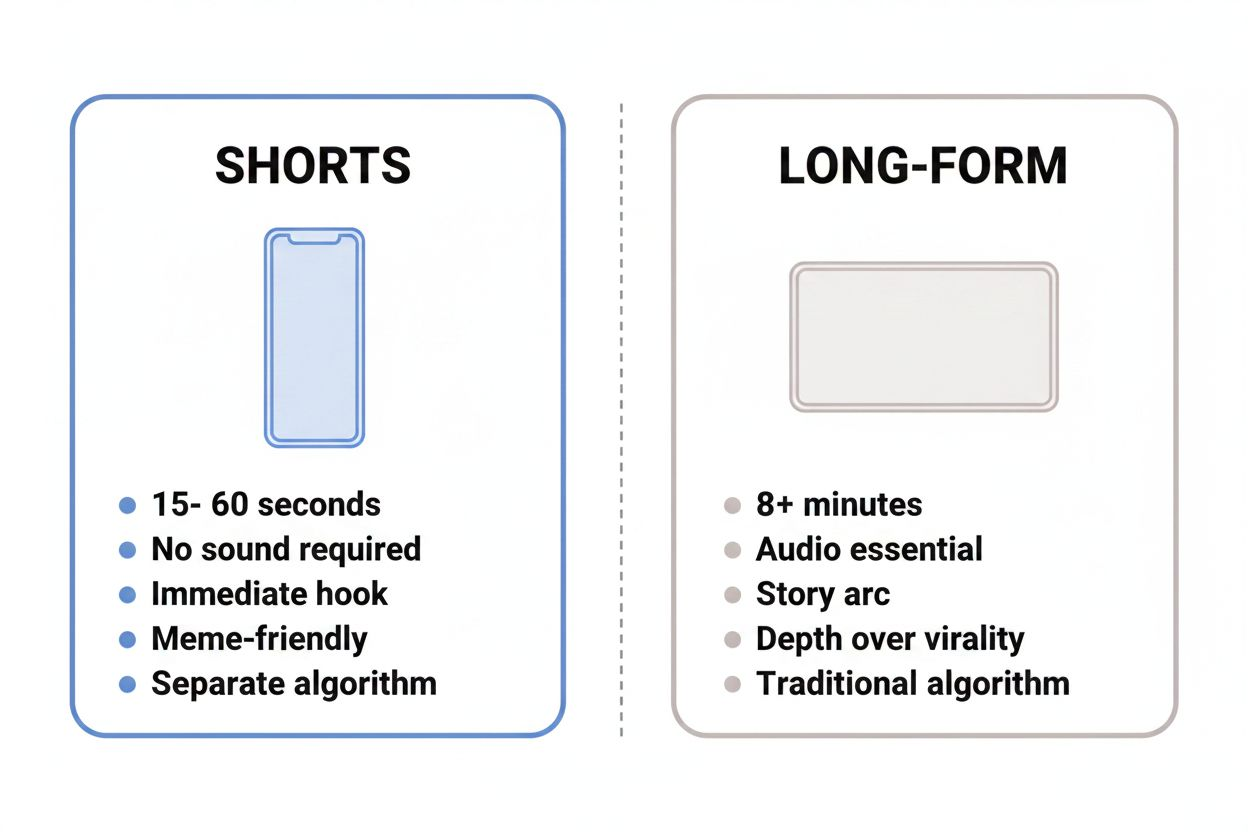 SHORTS

- 15- 60 seconds
- No sound required
- Immediate hook
- Meme-friendly
- Separate algorithm

LONG-FORM

- 8+ minutes
- Audio essential
- Story arc
- Depth over virality
- Traditional algorithm